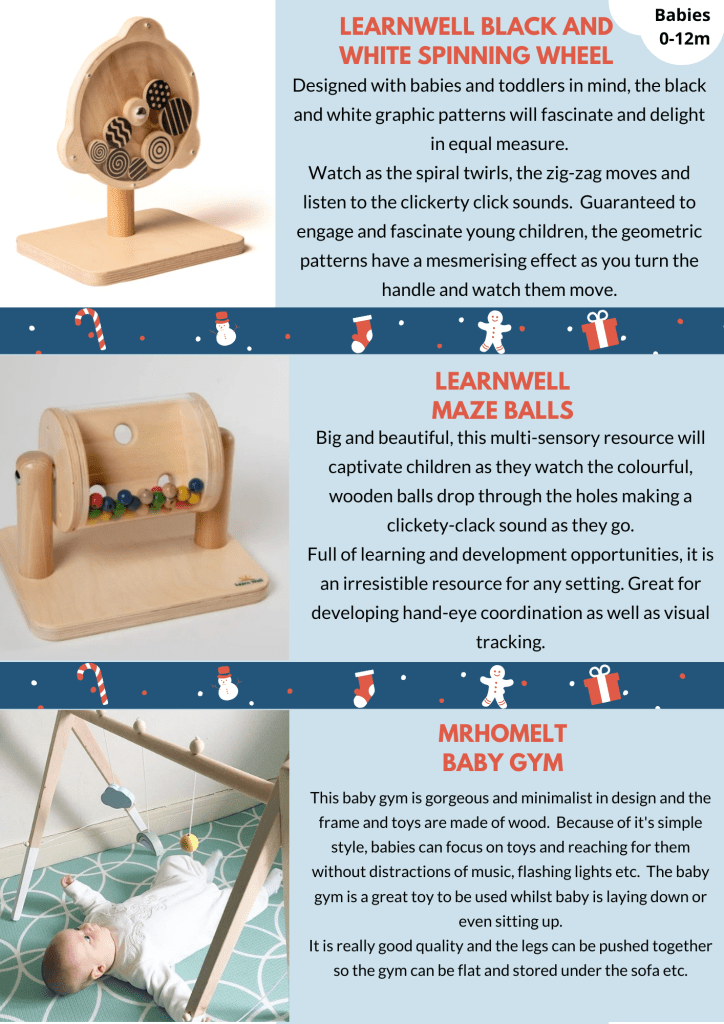 Babies 0-12m

LEARNWELL BLACK AND WHITE SPINNING WHEEL

Designed with babies and toddlers in mind, the black and white graphic patterns will fascinate and delight in equal measure.
Watch as the spiral twirls, the zig-zag moves and listen to the clickerty click sounds. Guaranteed to engage and fascinate young children, the geometric patterns have a mesmerising effect as you turn the handle and watch them move.

LEARNWELL MAZE BALLS

Big and beautiful, this multi-sensory resource will captivate children as they watch the colourful, wooden balls drop through the holes making a clickety-clack sound as they go.
Full of learning and development opportunities, it is an irresistible resource for any setting. Great for developing hand-eye coordination as well as visual tracking.

MRHOMELT BABY GYM

This baby gym is gorgeous and minimalist in design and the frame and toys are made of wood. Because of it's simple style, babies can focus on toys and reaching for them without distractions of music, flashing lights etc. The baby gym is a great toy to be used whilst baby is laying down or even sitting up.
It is really good quality and the legs can be pushed together so the gym can be flat and stored under the sofa etc.